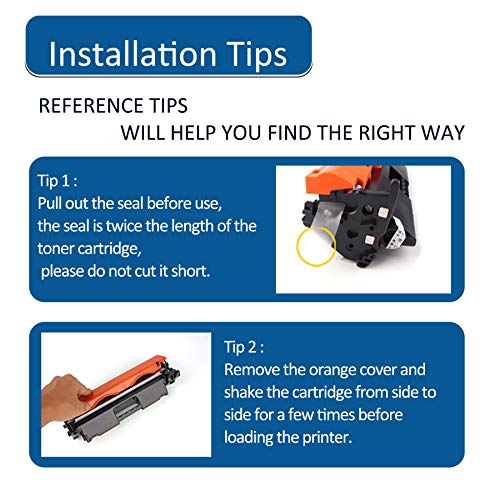 Installation Tips

REFERENCE TIPS

WILL HELP YOU FIND THE RIGHT WAY

Tip 1 :

Pull out the seal before use, the seal is twice the length of the toner cartridge, please do not cut it short.

Tip 2 :

Remove the orange cover and shake the cartridge from side to side for a few times before loading the printer.