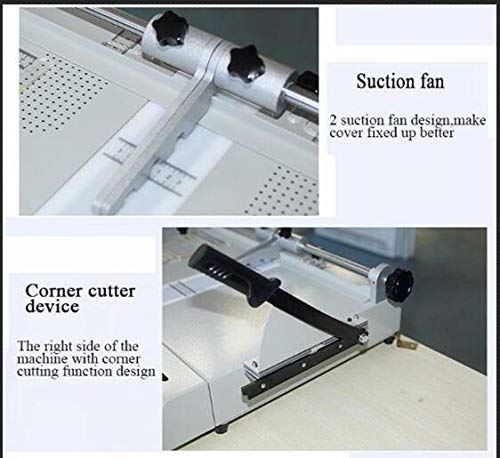 Suction fan

2 suction fan design,make cover fixed up better

Corner cutter device

The right side of the machine with corner cutting function design