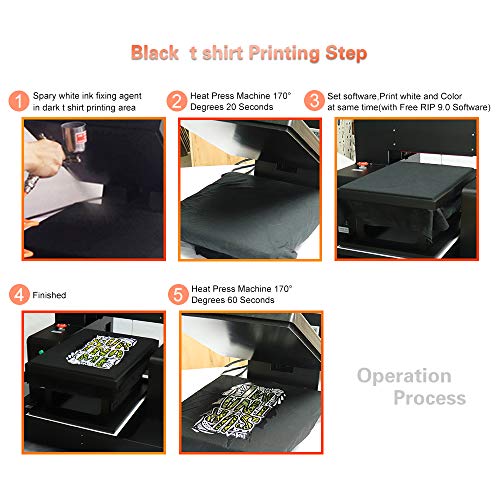 Black t shirt Printing Step

1 Spary white ink fixing agent in dark t shirt printing area

2 Heat Press Machine 170° Degrees 20 Seconds

3 Set software,Print white and Color at same time(with Free RIP 9.0 Software)

4 Finished

5 Heat Press Machine 170° Degrees 60 Seconds

Operation Process