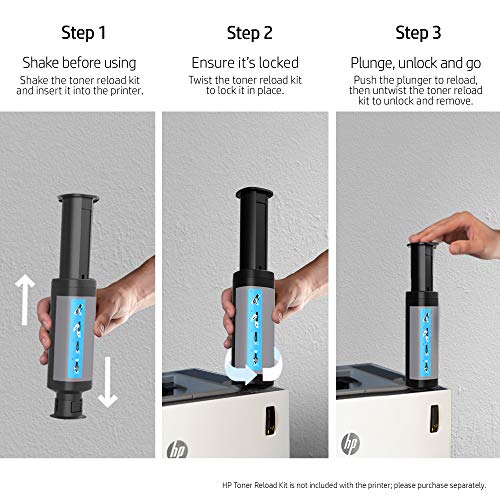 Step 1

Shake before using

Shake the toner reload kit and insert it into the printer.

Step 2

Ensure it's locked

Twist the toner reload kit to lock it in place.

Step 3

Plunge, unlock and go

Push the plunger to reload, then untwist the toner reload kit to unlock and remove.

hp

hp

HP Toner Reload Kit is not included with the printer; please purchase separately.