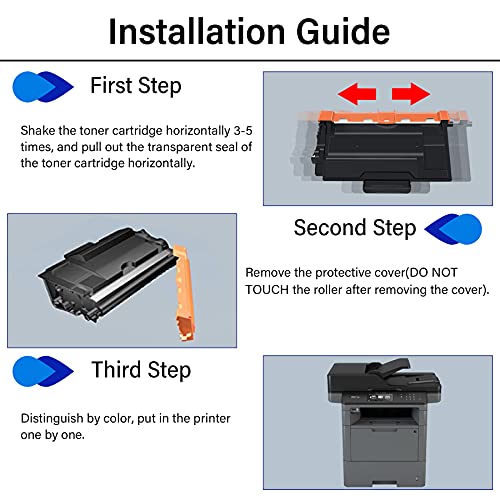 Installation Guide

First Step

Shake the toner cartridge horizontally 3-5 times, and pull out the transparent seal of the toner cartridge horizontally.

Second Step

Remove the protective cover(DO NOT TOUCH the roller after removing the cover).

Third Step

Distinguish by color, put in the printer one by one.