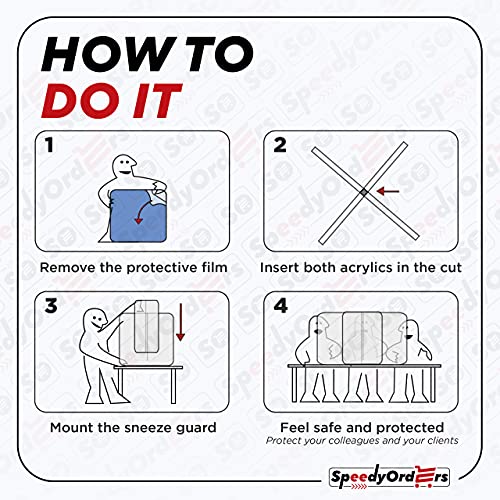 HOW TO
DO IT

1

Remove the protective film

2

Insert both acrylics in the cut

3

Mount the sneeze guard

4

Feel safe and protected
Protect your colleagues and your clients

SpeedyOrders