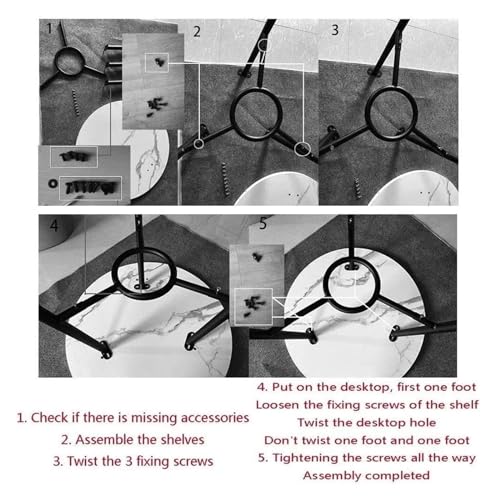 1

2

3

4

5

1. Check if there is missing accessories
2. Assemble the shelves
3. Twist the 3 fixing screws

4. Put on the desktop, first one foot
Loosen the fixing screws of the shelf
Twist the desktop hole
Don't twist one foot and one foot
5. Tightening the screws all the way
Assembly completed