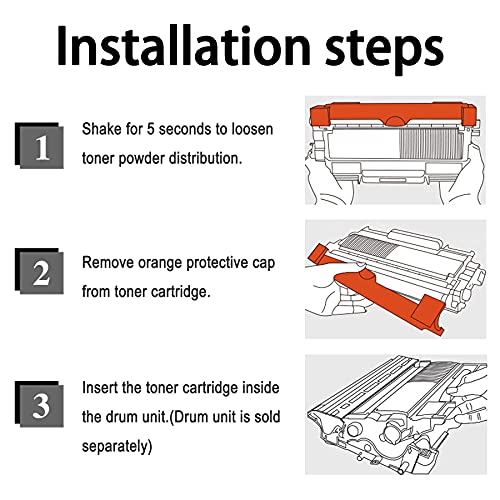 Installation steps

1

Shake for 5 seconds to loosen toner powder distribution.

2

Remove orange protective cap from toner cartridge.

3

Insert the toner cartridge inside the drum unit.(Drum unit is sold separately)