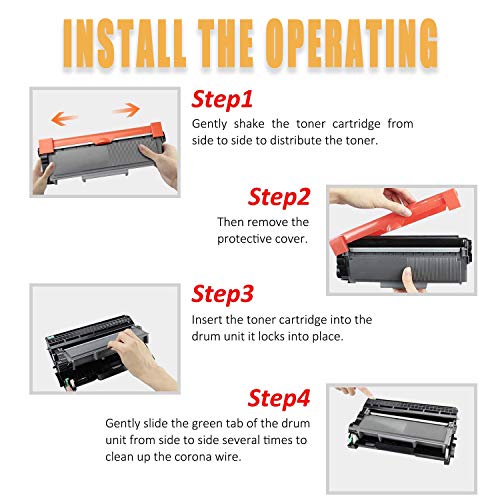 INSTALL THE OPERATING

Step1
Gently shake the toner cartridge from side to side to distribute the toner.

Step2
Then remove the protective cover.

Step3
Insert the toner cartridge into the drum unit it locks into place.

Step4
Gently slide the green tab of the drum unit from side to side several times to clean up the corona wire.