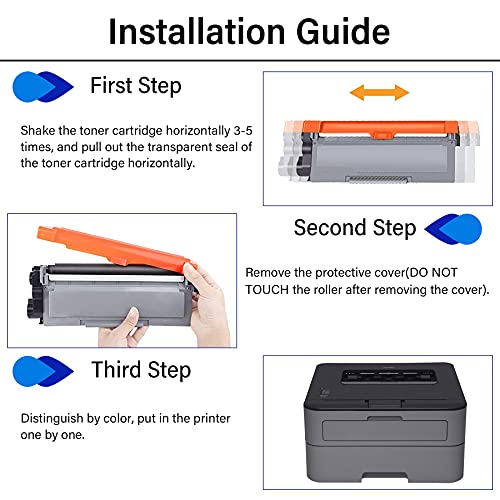 Installation Guide

First Step

Shake the toner cartridge horizontally 3-5 times, and pull out the transparent seal of the toner cartridge horizontally.

Second Step

Remove the protective cover(DO NOT TOUCH the roller after removing the cover).

Third Step

Distinguish by color, put in the printer one by one.