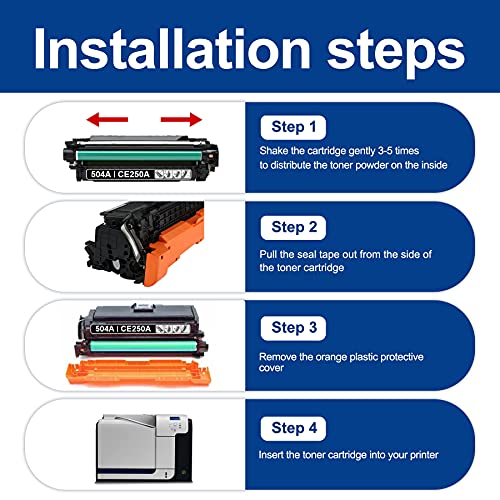 Installation steps

504A | CE250A

Step 1

Shake the cartridge gently 3-5 times to distribute the toner powder on the inside

Step 2

Pull the seal tape out from the side of the toner cartridge

504A | CE250A

Step 3

Remove the orange plastic protective cover

Step 4

Insert the toner cartridge into your printer