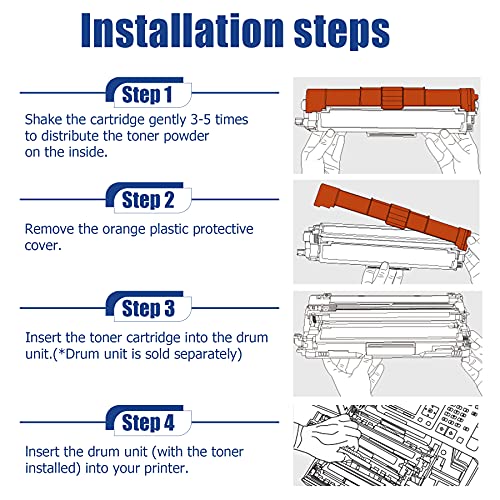 Installation steps

Step 1

Shake the cartridge gently 3-5 times to distribute the toner powder on the inside.

Step 2

Remove the orange plastic protective cover.

Step 3

Insert the toner cartridge into the drum unit.(*Drum unit is sold separately)

Step 4

Insert the drum unit (with the toner installed) into your printer.