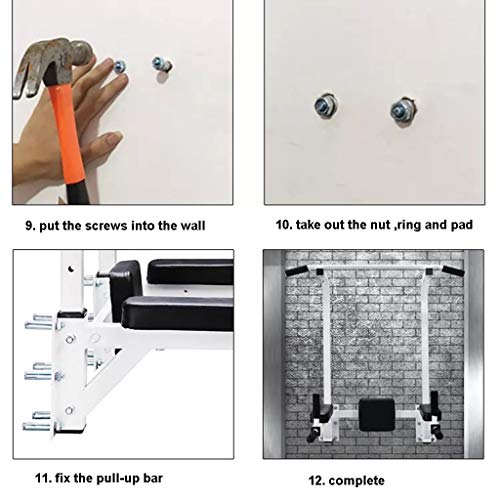 9. put the screws into the wall

10. take out the nut ,ring and pad

11. fix the pull-up bar

12. complete