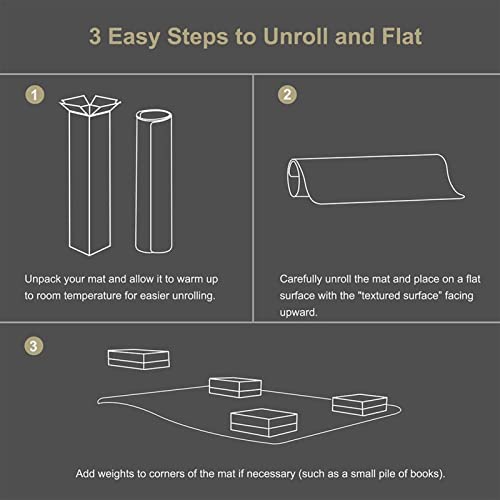 3 Easy Steps to Unroll and Flat

1

Unpack your mat and allow it to warm up to room temperature for easier unrolling.

2

Carefully unroll the mat and place on a flat surface with the "textured surface" facing upward.

3

Add weights to corners of the mat if necessary (such as a small pile of books).