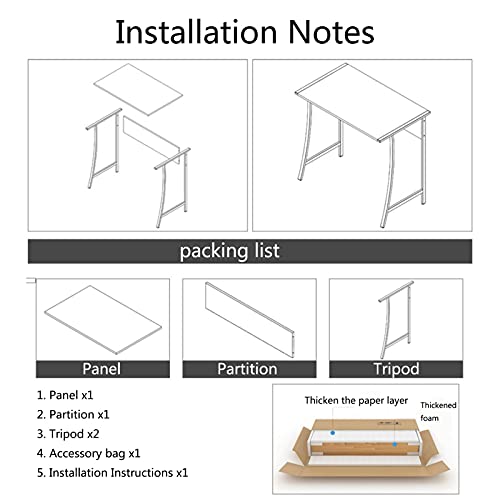 Installation Notes

packing list

Panel

Partition

Tripod

1. Panel x1
2. Partition x1
3. Tripod x2
4. Accessory bag x1
5. Installation Instructions x1

Thicken the paper layer

Thickened foam