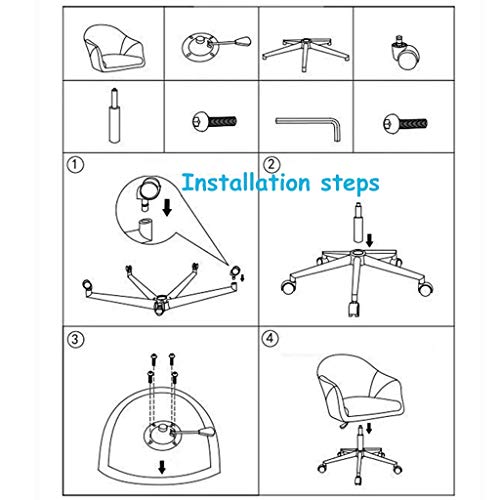 ①

Installation steps

②

③

④