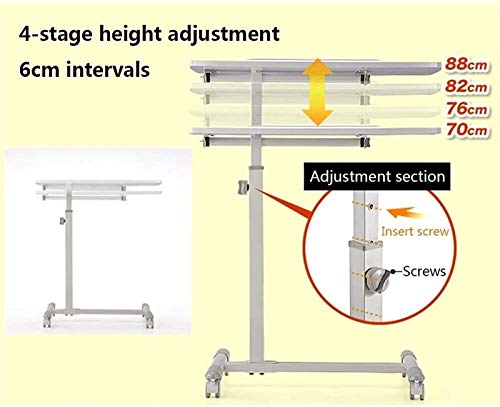 4-stage height adjustment

6cm intervals

88cm
82cm
76cm
70cm

Adjustment section

Insert screw

Screws