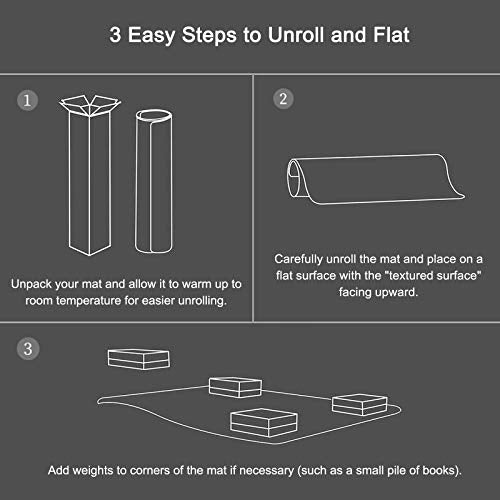 3 Easy Steps to Unroll and Flat

1

Unpack your mat and allow it to warm up to room temperature for easier unrolling.

2

Carefully unroll the mat and place on a flat surface with the "textured surface" facing upward.

3

Add weights to corners of the mat if necessary (such as a small pile of books).