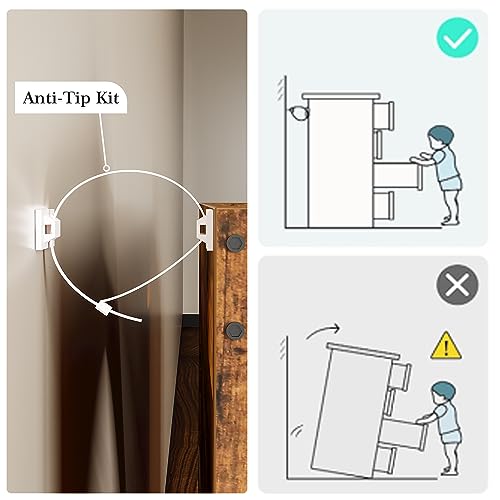 Anti-Tip Kit