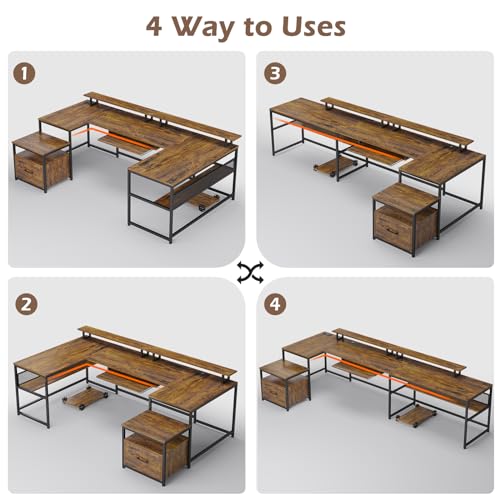 4 Way to Uses

1

3

2

4