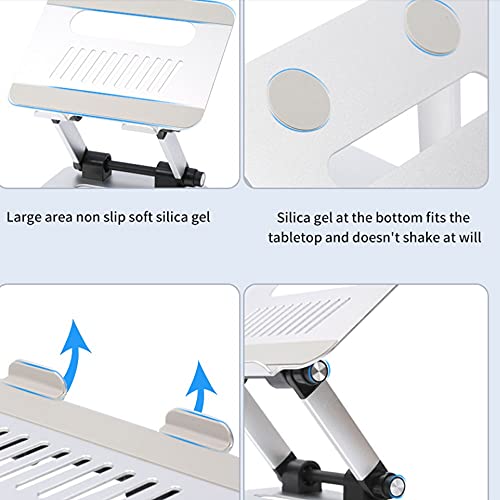 Large area non slip soft silica gel

Silica gel at the bottom fits the tabletop and doesn't shake at will