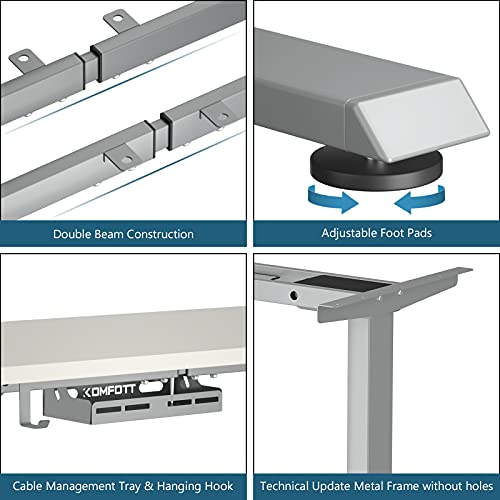 Double Beam Construction

Adjustable Foot Pads

KOMFOTT

Cable Management Tray & Hanging Hook

Technical Update Metal Frame without holes