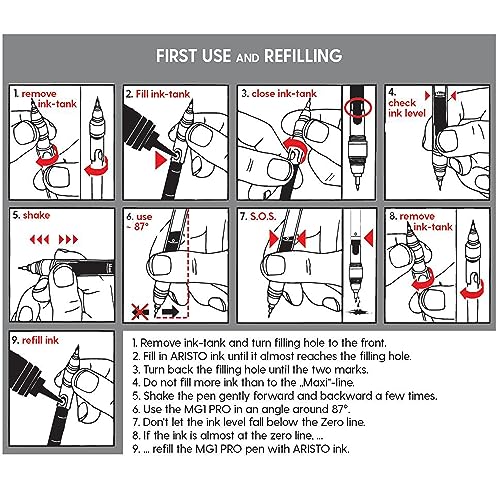 FIRST USE AND REFILLING

1. remove ink-tank

2. Fill ink-tank

3. close ink-tank

4. check ink level

5. shake

6. use ~ 87°

7. S.O.S.

8. remove ink-tank

9. refill ink

1. Remove ink-tank and turn filling hole to the front.
2. Fill in ARISTO ink until it almost reaches the filling hole.
3. Turn back the filling hole until the two marks.
4. Do not fill more ink than to the „Maxi"-line.
5. Shake the pen gently forward and backward a few times.
6. Use the MG1 PRO in an angle around 87°.
7. Don't let the ink level fall below the Zero line.
8. If the ink is almost at the zero line, ...
9. ... refill the MG1 PRO pen with ARISTO ink.