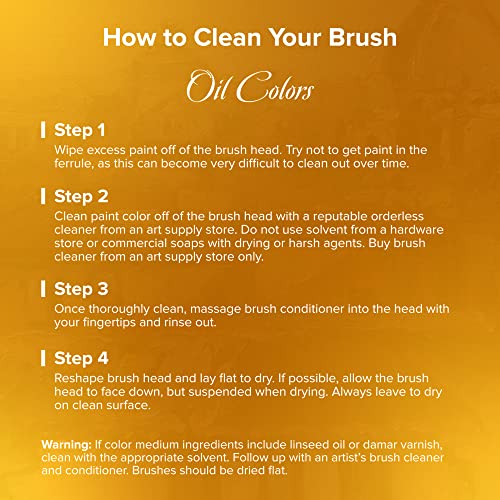 How to Clean Your Brush

Oil Colors

Step 1
Wipe excess paint off of the brush head. Try not to get paint in the ferrule, as this can become very difficult to clean out over time.

Step 2
Clean paint color off of the brush head with a reputable orderless cleaner from an art supply store. Do not use solvent from a hardware store or commercial soaps with drying or harsh agents. Buy brush cleaner from an art supply store only.

Step 3
Once thoroughly clean, massage brush conditioner into the head with your fingertips and rinse out.

Step 4
Reshape brush head and lay flat to dry. If possible, allow the brush head to face down, but suspended when drying. Always leave to dry on clean surface.

Warning: If color medium ingredients include linseed oil or damar varnish, clean with the appropriate solvent. Follow up with an artist's brush cleaner and conditioner. Brushes should be dried flat.