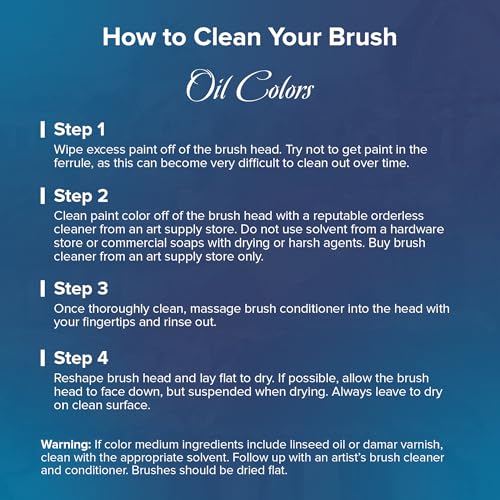 How to Clean Your Brush

Oil Colors

Step 1
Wipe excess paint off of the brush head. Try not to get paint in the ferrule, as this can become very difficult to clean out over time.

Step 2
Clean paint color off of the brush head with a reputable orderless cleaner from an art supply store. Do not use solvent from a hardware store or commercial soaps with drying or harsh agents. Buy brush cleaner from an art supply store only.

Step 3
Once thoroughly clean, massage brush conditioner into the head with your fingertips and rinse out.

Step 4
Reshape brush head and lay flat to dry. If possible, allow the brush head to face down, but suspended when drying. Always leave to dry on clean surface.

Warning: If color medium ingredients include linseed oil or damar varnish, clean with the appropriate solvent. Follow up with an artist's brush cleaner and conditioner. Brushes should be dried flat.