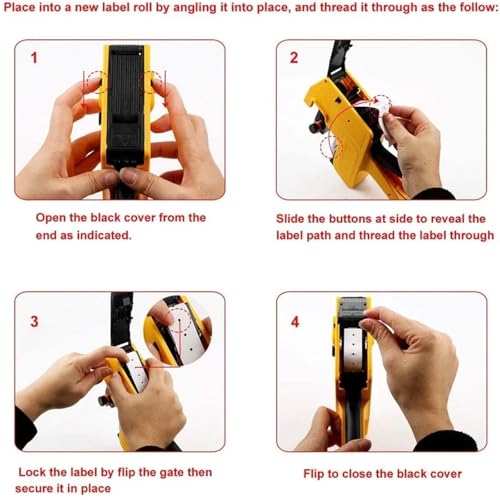 Place into a new label roll by angling it into place, and thread it through as the follow:

1

Open the black cover from the end as indicated.

2

Slide the buttons at side to reveal the label path and thread the label through

3

Lock the label by flip the gate then secure it in place

4

Flip to close the black cover