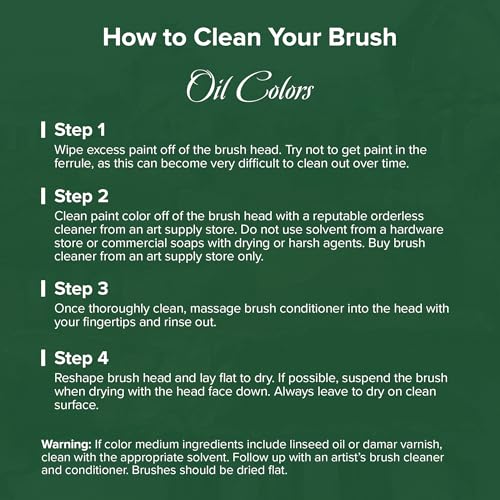 How to Clean Your Brush

Oil Colors

Step 1
Wipe excess paint off of the brush head. Try not to get paint in the ferrule, as this can become very difficult to clean out over time.

Step 2
Clean paint color off of the brush head with a reputable orderless cleaner from an art supply store. Do not use solvent from a hardware store or commercial soaps with drying or harsh agents. Buy brush cleaner from an art supply store only.

Step 3
Once thoroughly clean, massage brush conditioner into the head with your fingertips and rinse out.

Step 4
Reshape brush head and lay flat to dry. If possible, suspend the brush when drying with the head face down. Always leave to dry on clean surface.

Warning: If color medium ingredients include linseed oil or damar varnish, clean with the appropriate solvent. Follow up with an artist's brush cleaner and conditioner. Brushes should be dried flat.