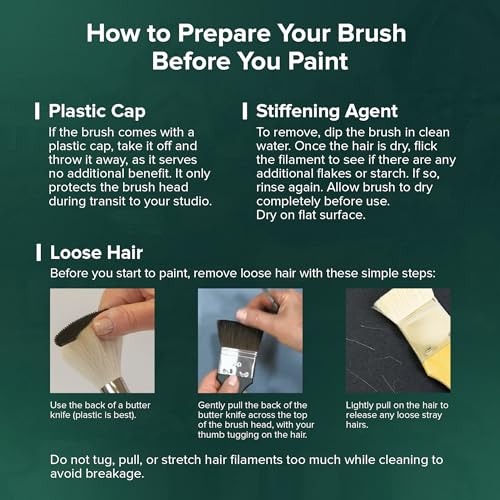 How to Prepare Your Brush Before You Paint

Plastic Cap
If the brush comes with a plastic cap, take it off and throw it away, as it serves no additional benefit. It only protects the brush head during transit to your studio.

Stiffening Agent
To remove, dip the brush in clean water. Once the hair is dry, flick the filament to see if there are any additional flakes or starch. If so, rinse again. Allow brush to dry completely before use.
Dry on flat surface.

Loose Hair
Before you start to paint, remove loose hair with these simple steps:

Use the back of a butter knife (plastic is best).

Gently pull the back of the butter knife across the top of the brush head, with your thumb tugging on the hair.

Lightly pull on the hair to release any loose stray hairs.

Do not tug, pull, or stretch hair filaments too much while cleaning to avoid breakage.