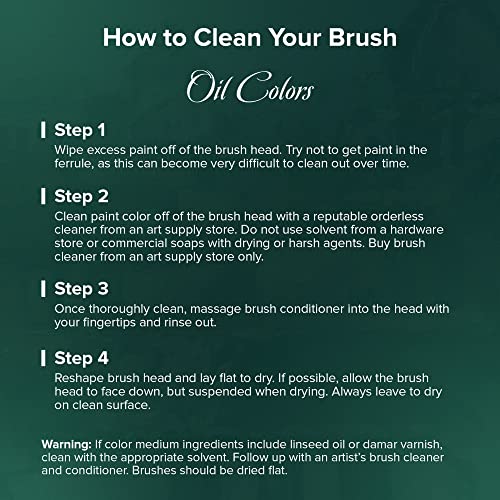 How to Clean Your Brush

Oil Colors

Step 1
Wipe excess paint off of the brush head. Try not to get paint in the ferrule, as this can become very difficult to clean out over time.

Step 2
Clean paint color off of the brush head with a reputable orderless cleaner from an art supply store. Do not use solvent from a hardware store or commercial soaps with drying or harsh agents. Buy brush cleaner from an art supply store only.

Step 3
Once thoroughly clean, massage brush conditioner into the head with your fingertips and rinse out.

Step 4
Reshape brush head and lay flat to dry. If possible, allow the brush head to face down, but suspended when drying. Always leave to dry on clean surface.

Warning: If color medium ingredients include linseed oil or damar varnish, clean with the appropriate solvent. Follow up with an artist's brush cleaner and conditioner. Brushes should be dried flat.