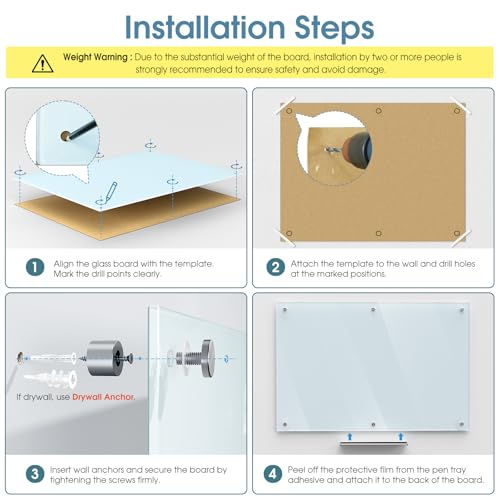 Installation Steps

Weight Warning : Due to the substantial weight of the board, installation by two or more people is strongly recommended to ensure safety and avoid damage.

1 Align the glass board with the template. Mark the drill points clearly.

2 Attach the template to the wall and drill holes at the marked positions.

If drywall, use Drywall Anchor.

3 Insert wall anchors and secure the board by tightening the screws firmly.

4 Peel off the protective film from the pen tray adhesive and attach it to the back of the board.