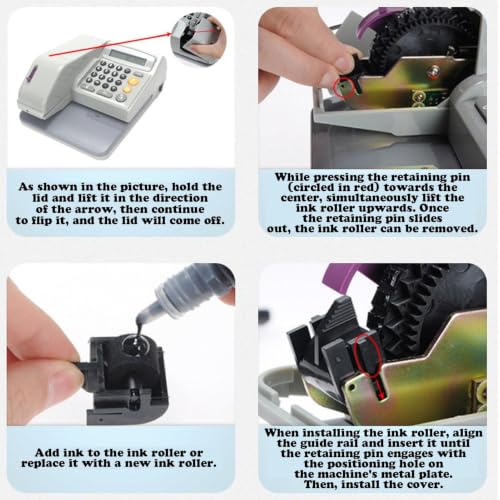 As shown in the picture, hold the lid and lift it in the direction of the arrow, then continue to flip it, and the lid will come off.

While pressing the retaining pin (circled in red) towards the center, simultaneously lift the ink roller upwards. Once the retaining pin slides out, the ink roller can be removed.

Add ink to the ink roller or replace it with a new ink roller.

When installing the ink roller, align the guide rail and insert it until the retaining pin engages with the positioning hole on the machine's metal plate. Then, install the cover.