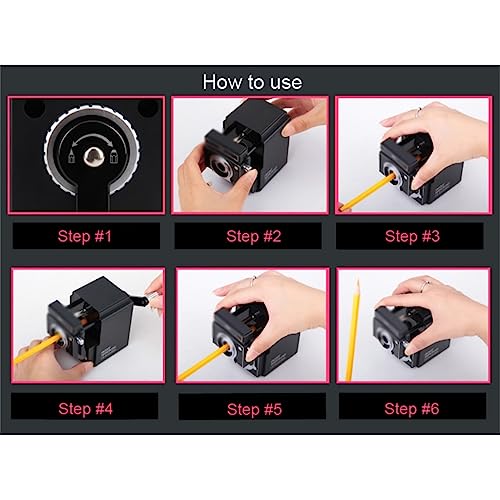 How to use

Step #1

Step #2

Step #3

Step #4

Step #5

Step #6