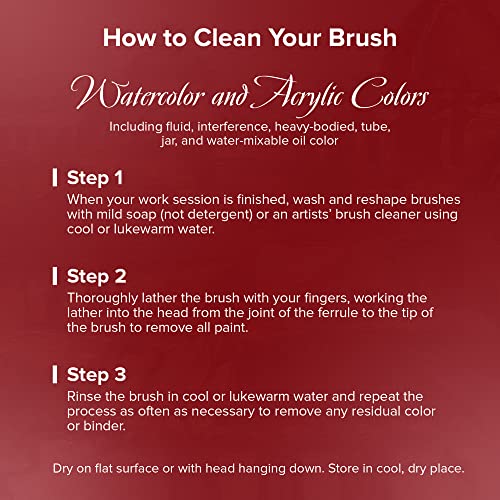 How to Clean Your Brush

Watercolor and Acrylic Colors

Including fluid, interference, heavy-bodied, tube, jar, and water-mixable oil color

Step 1
When your work session is finished, wash and reshape brushes with mild soap (not detergent) or an artists' brush cleaner using cool or lukewarm water.

Step 2
Thoroughly lather the brush with your fingers, working the lather into the head from the joint of the ferrule to the tip of the brush to remove all paint.

Step 3
Rinse the brush in cool or lukewarm water and repeat the process as often as necessary to remove any residual color or binder.

Dry on flat surface or with head hanging down. Store in cool, dry place.