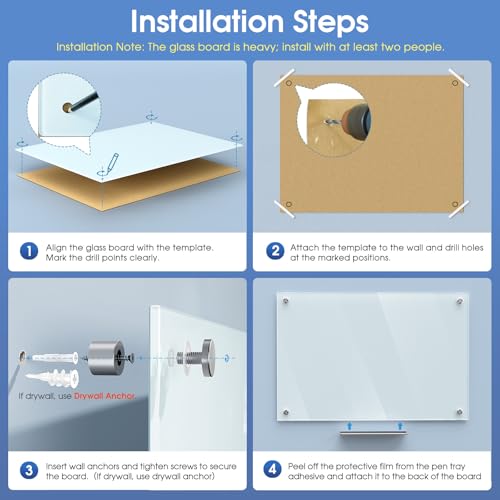 Installation Steps

Installation Note: The glass board is heavy; install with at least two people.

1 Align the glass board with the template. Mark the drill points clearly.

2 Attach the template to the wall and drill holes at the marked positions.

If drywall, use Drywall Anchor.

3 Insert wall anchors and tighten screws to secure the board. (If drywall, use drywall anchor)

4 Peel off the protective film from the pen tray adhesive and attach it to the back of the board