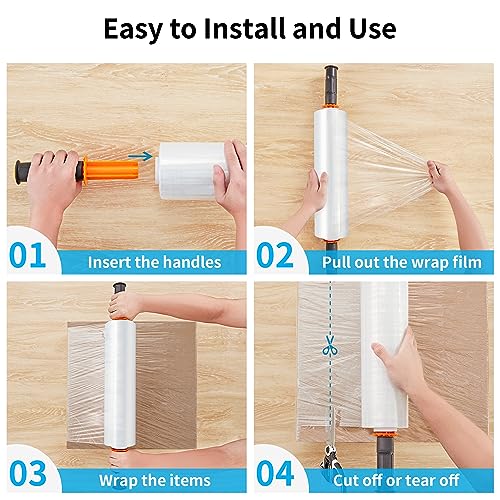 Easy to Install and Use

01 Insert the handles

02 Pull out the wrap film

03 Wrap the items

04 Cut off or tear off