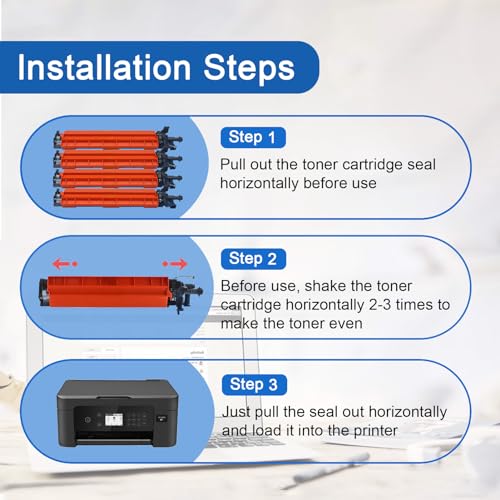 Installation Steps

Step 1

Pull out the toner cartridge seal horizontally before use

Step 2

Before use, shake the toner cartridge horizontally 2-3 times to make the toner even

Step 3

Just pull the seal out horizontally and load it into the printer