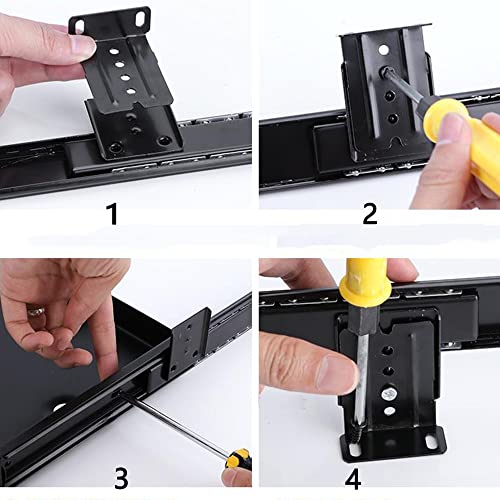 1

2

3

4