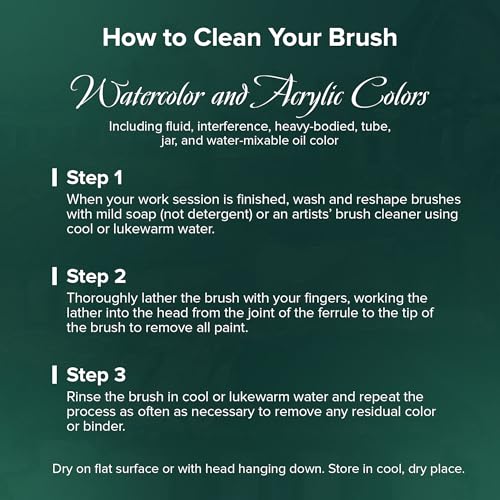 How to Clean Your Brush

Watercolor and Acrylic Colors

Including fluid, interference, heavy-bodied, tube, jar, and water-mixable oil color

Step 1
When your work session is finished, wash and reshape brushes with mild soap (not detergent) or an artists' brush cleaner using cool or lukewarm water.

Step 2
Thoroughly lather the brush with your fingers, working the lather into the head from the joint of the ferrule to the tip of the brush to remove all paint.

Step 3
Rinse the brush in cool or lukewarm water and repeat the process as often as necessary to remove any residual color or binder.

Dry on flat surface or with head hanging down. Store in cool, dry place.