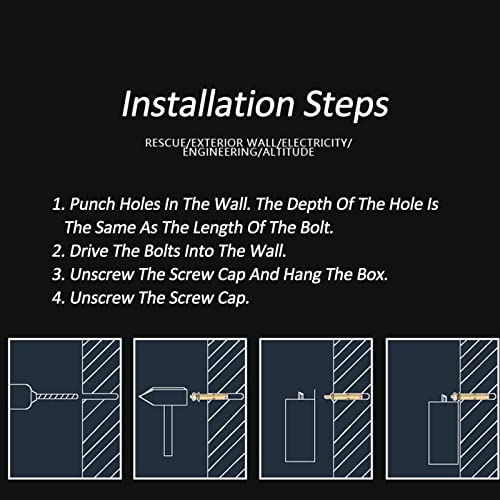 Installation Steps

RESCUE/EXTERIOR WALL/ELECTRICITY/ ENGINEERING/ALTITUDE

1. Punch Holes In The Wall. The Depth Of The Hole Is The Same As The Length Of The Bolt.
2. Drive The Bolts Into The Wall.
3. Unscrew The Screw Cap And Hang The Box.
4. Unscrew The Screw Cap.