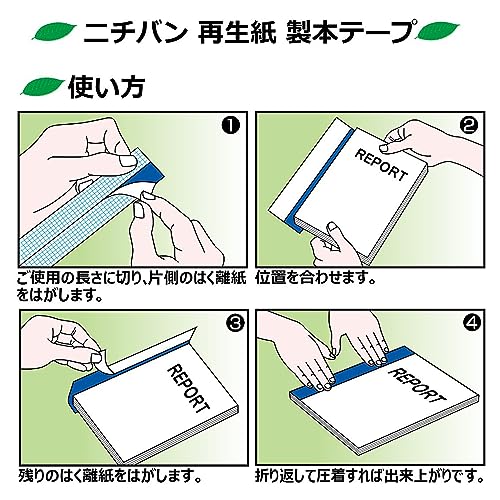 ニチバン 再生紙 製本テープ

使い方

❶

ご使用の長さに切り、片側のはく離紙をはがします。

❷

REPORT

位置を合わせます。

❸

REPORT

残りのはく離紙をはがします。

❹

REPORT

折り返して圧着すれば出来上がりです。