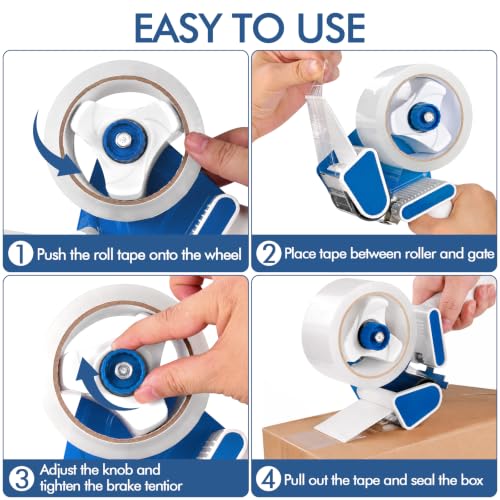 EASY TO USE

1 Push the roll tape onto the wheel

2 Place tape between roller and gate

3 Adjust the knob and tighten the brake tentior

4 Pull out the tape and seal the box