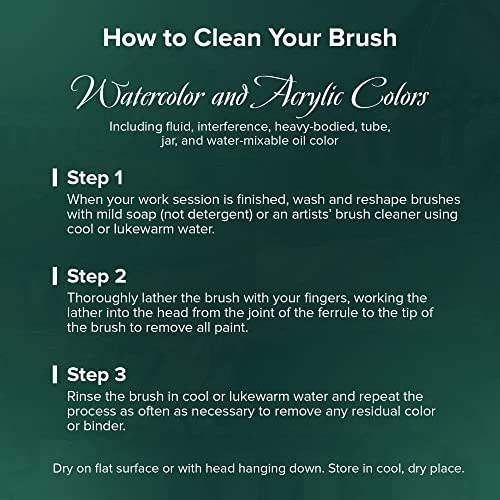 How to Clean Your Brush

Watercolor and Acrylic Colors

Including fluid, interference, heavy-bodied, tube, jar, and water-mixable oil color

Step 1
When your work session is finished, wash and reshape brushes with mild soap (not detergent) or an artists' brush cleaner using cool or lukewarm water.

Step 2
Thoroughly lather the brush with your fingers, working the lather into the head from the joint of the ferrule to the tip of the brush to remove all paint.

Step 3
Rinse the brush in cool or lukewarm water and repeat the process as often as necessary to remove any residual color or binder.

Dry on flat surface or with head hanging down. Store in cool, dry place.