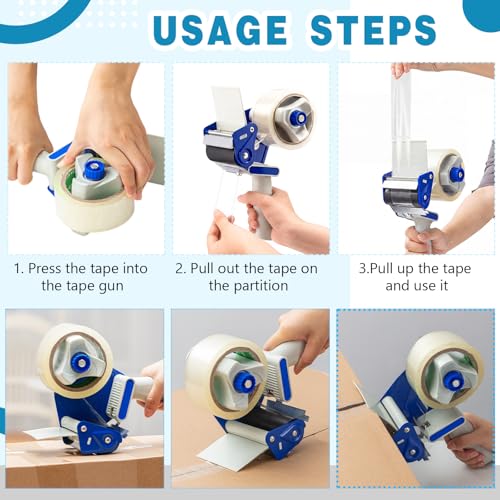 USAGE STEPS

1. Press the tape into the tape gun

2. Pull out the tape on the partition

3.Pull up the tape and use it