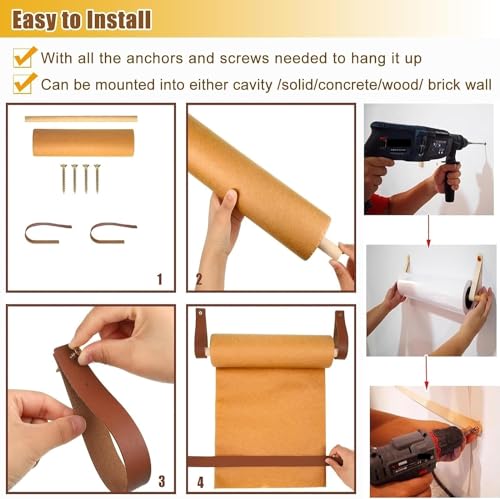 Easy to Install

With all the anchors and screws needed to hang it up

Can be mounted into either cavity /solid/concrete/wood/ brick wall

1

2

3

4