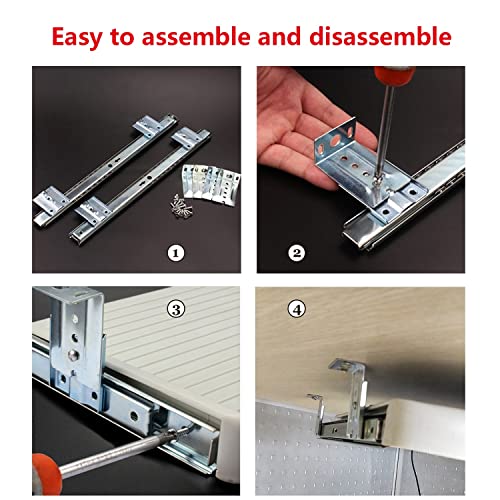 Easy to assemble and disassemble

①

②

③

④