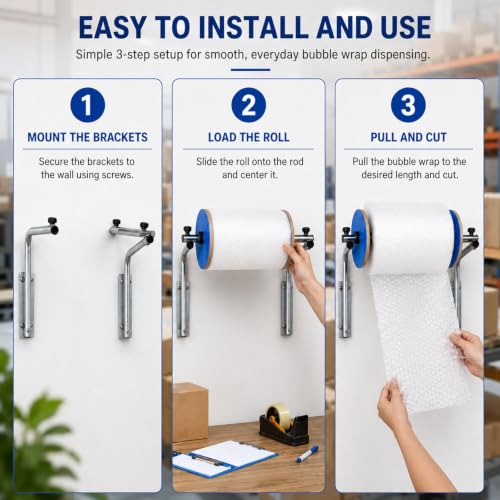 EASY TO INSTALL AND USE

Simple 3-step setup for smooth, everyday bubble wrap dispensing.

1

MOUNT THE BRACKETS

Secure the brackets to the wall using screws.

2

LOAD THE ROLL

Slide the roll onto the rod and center it.

3

PULL AND CUT

Pull the bubble wrap to the desired length and cut.