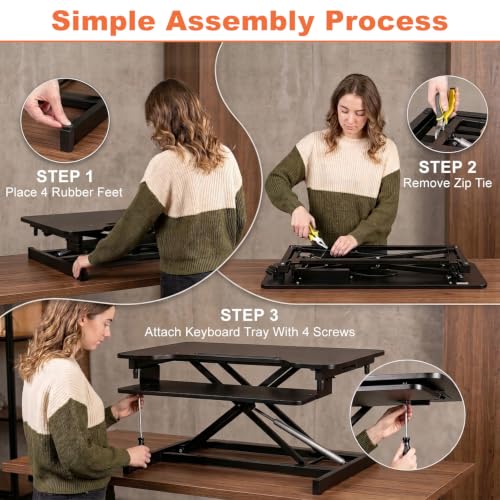 Simple Assembly Process

STEP 1
Place 4 Rubber Feet

STEP 2
Remove Zip Tie

STEP 3
Attach Keyboard Tray With 4 Screws