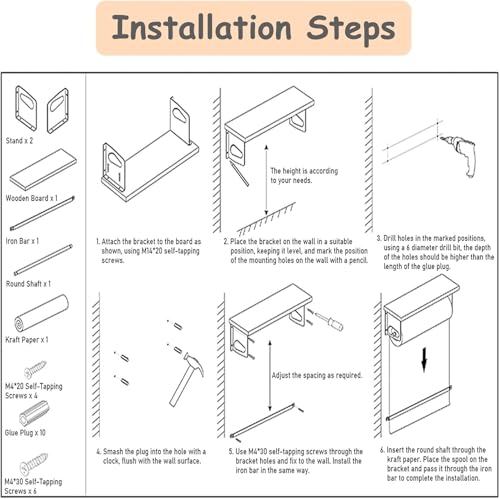 Installation Steps

Stand x 2

Wooden Board x 1

Iron Bar x 1

Round Shaft x 1

Kraft Paper x 1

M4*20 Self-Tapping Screws x 4

Glue Plug x 10

M4*30 Self-Tapping Screws x 6

1. Attach the bracket to the board as shown, using M14*20 self-tapping screws.

The height is according to your needs.

2. Place the bracket on the wall in a suitable position, keeping it level, and mark the position of the mounting holes on the wall with a pencil.

3. Drill holes in the marked positions, using a 6 diameter drill bit, the depth of the holes should be higher than the length of the glue plug.

4. Smash the plug into the hole with a clock, flush with the wall surface.

Adjust the spacing as required.

5. Use M4*30 self-tapping screws through the bracket holes and fix to the wall. Install the iron bar in the same way.

6. Insert the round shaft through the kraft paper. Place the spool on the bracket and pass it through the iron bar to complete the installation.