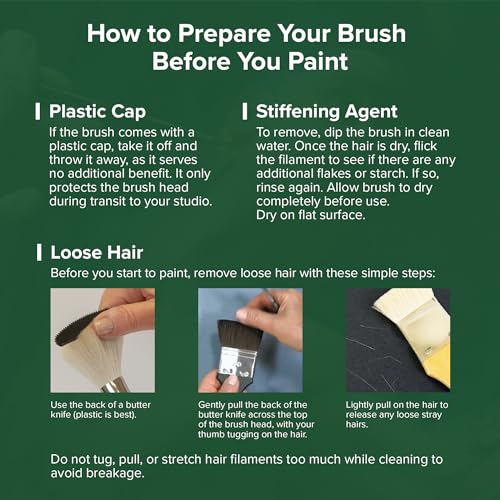 How to Prepare Your Brush Before You Paint

Plastic Cap
If the brush comes with a plastic cap, take it off and throw it away, as it serves no additional benefit. It only protects the brush head during transit to your studio.

Stiffening Agent
To remove, dip the brush in clean water. Once the hair is dry, flick the filament to see if there are any additional flakes or starch. If so, rinse again. Allow brush to dry completely before use.
Dry on flat surface.

Loose Hair
Before you start to paint, remove loose hair with these simple steps:

Use the back of a butter knife (plastic is best).

Gently pull the back of the butter knife across the top of the brush head, with your thumb tugging on the hair.

Lightly pull on the hair to release any loose stray hairs.

Do not tug, pull, or stretch hair filaments too much while cleaning to avoid breakage.