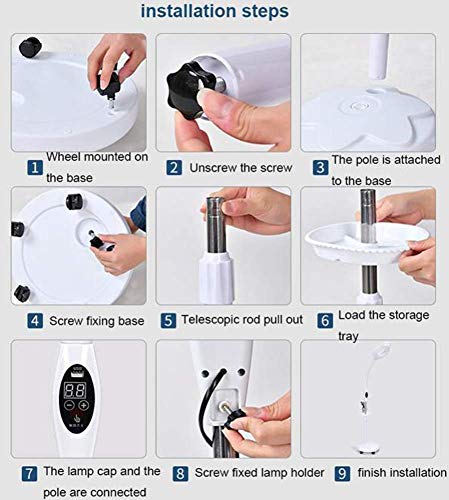 installation steps

1 Wheel mounted on the base

2 Unscrew the screw

3 The pole is attached to the base

4 Screw fixing base

5 Telescopic rod pull out

6 Load the storage tray

USB

88

7 The lamp cap and the pole are connected

8 Screw fixed lamp holder

9 finish installation